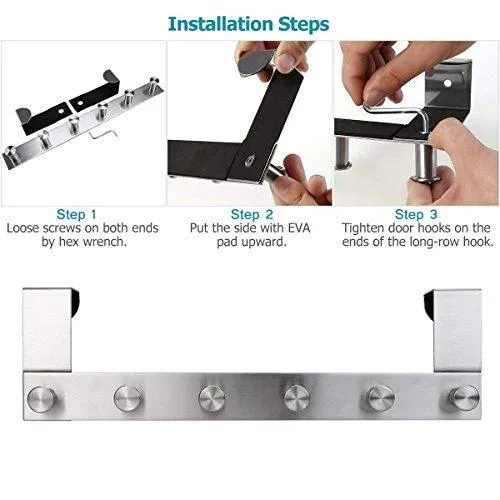 Installation Steps

Step 1
Loose screws on both ends by hex wrench.

Step 2
Put the side with EVA pad upward.

Step 3
Tighten door hooks on the ends of the long-row hook.